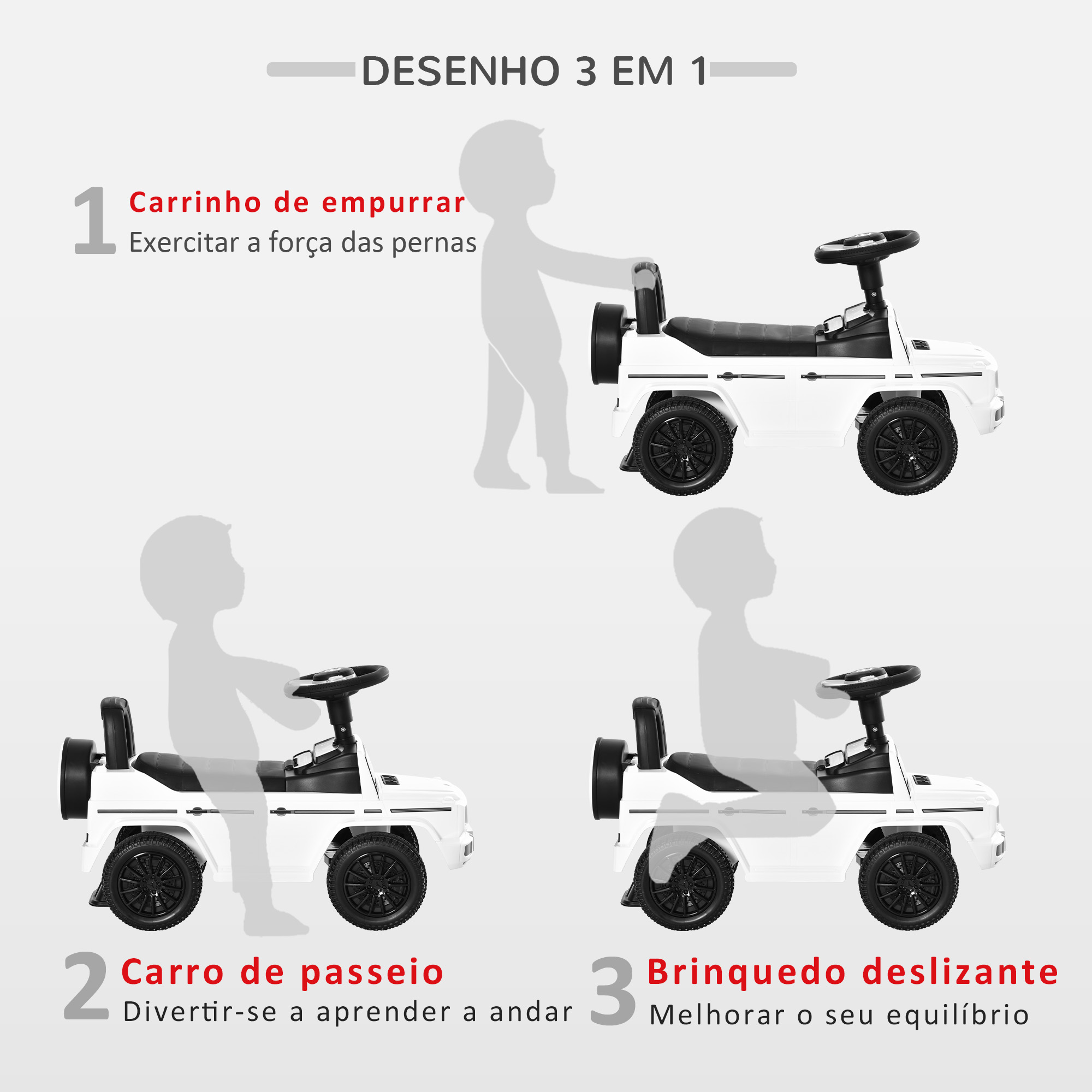 DESENHO 3 EM 1

1 Carrinho de empurrar
Exercitar a força das pernas

2 Carro de passeio
Divertir-se a aprender a andar

3 Brinquedo deslizante
Melhorar o seu equilíbrio