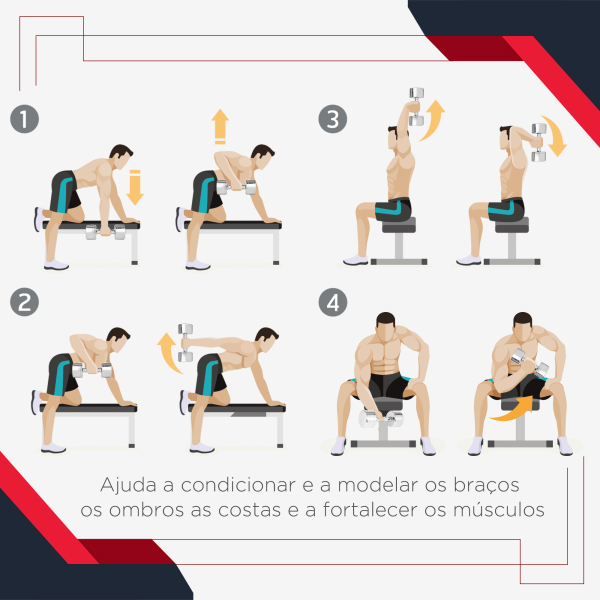 1

3

2

4

Ajuda a condicionar e a modelar os braços os ombros as costas e a fortalecer os músculos