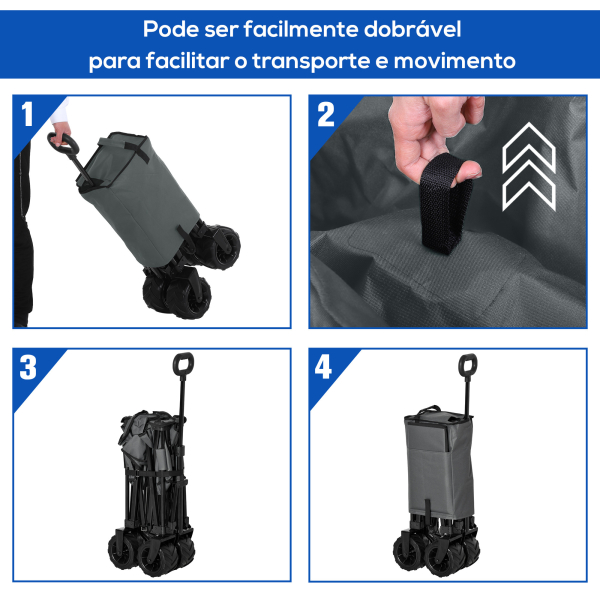 Pode ser facilmente dobrável
para facilitar o transporte e movimento

1

2

3

4