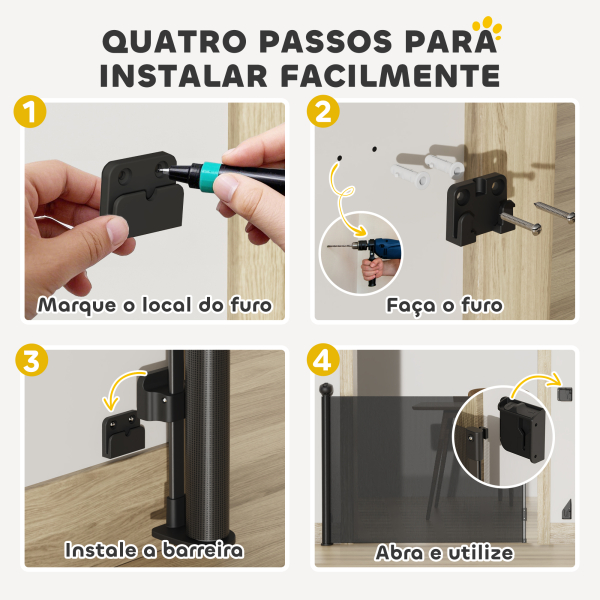 QUATRO PASSOS PARA INSTALAR FACILMENTE

1
Marque o local do furo

2
Faça o furo

3
Instale a barreira

4
Abra e utilize