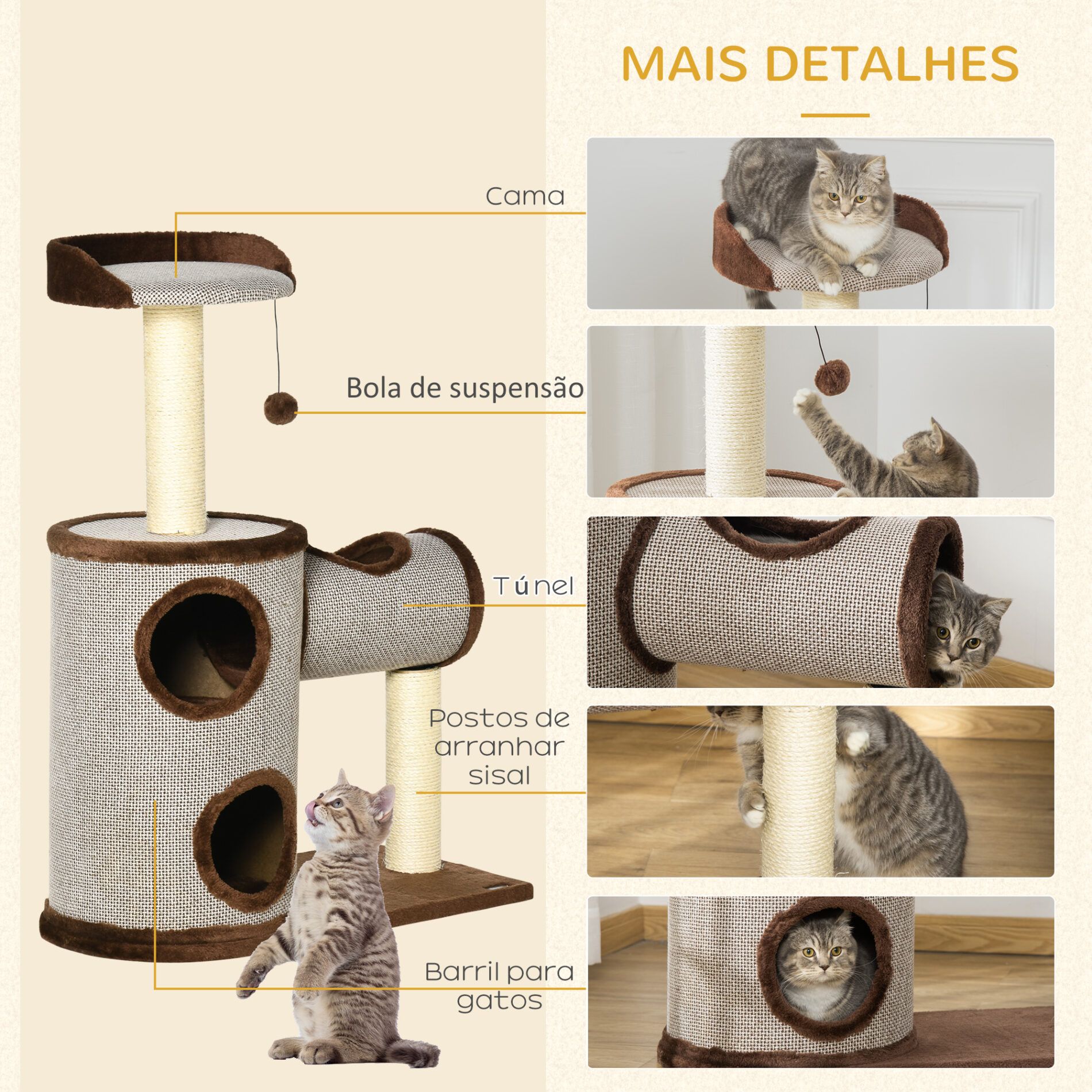 MAIS DETALHES

Cama

Bola de suspensão

Túnel

Postos de arranhar sisal

Barril para gatos