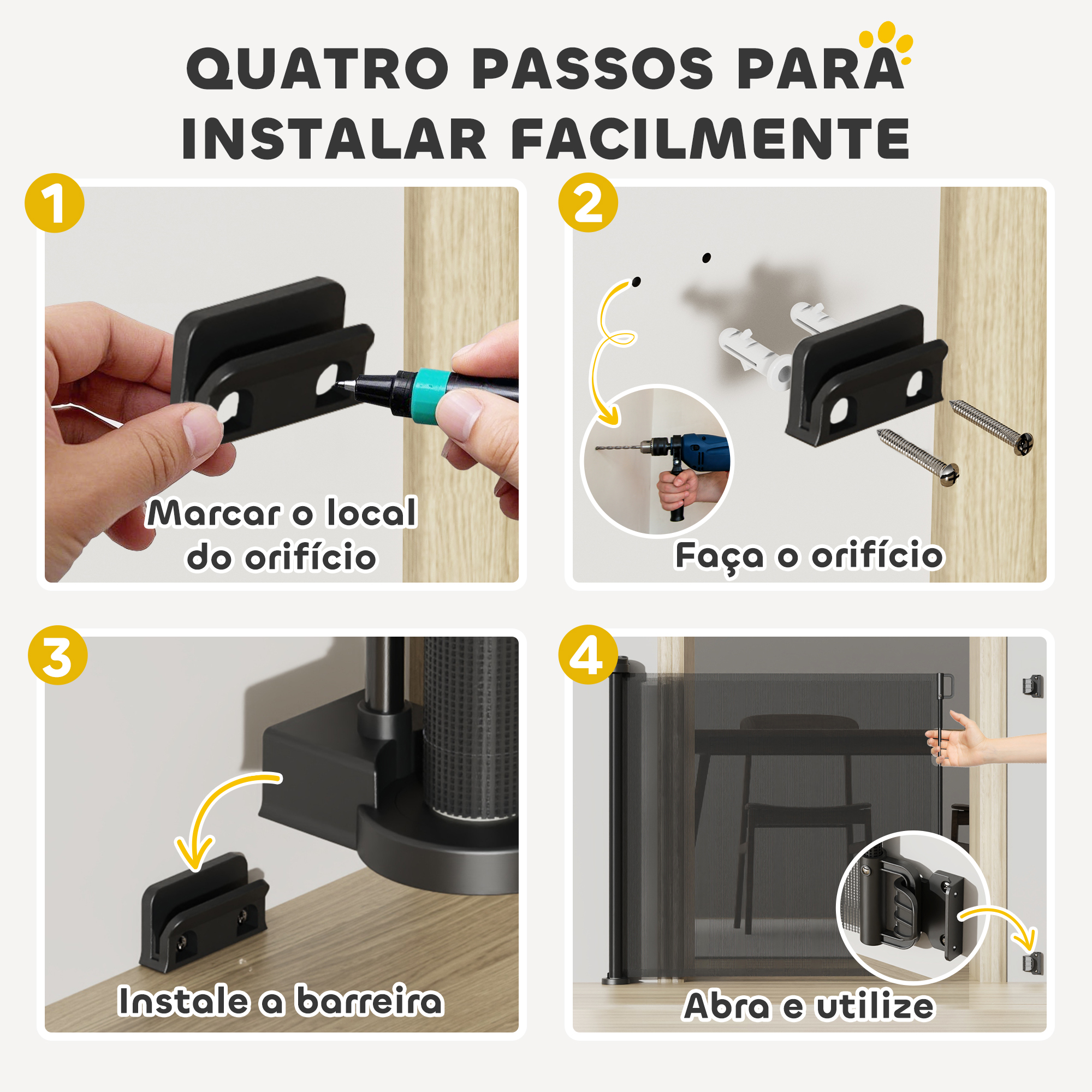 QUATRO PASSOS PARA INSTALAR FACILMENTE

1
Marcar o local do orifício

2
Faça o orifício

3
Instale a barreira

4
Abra e utilize