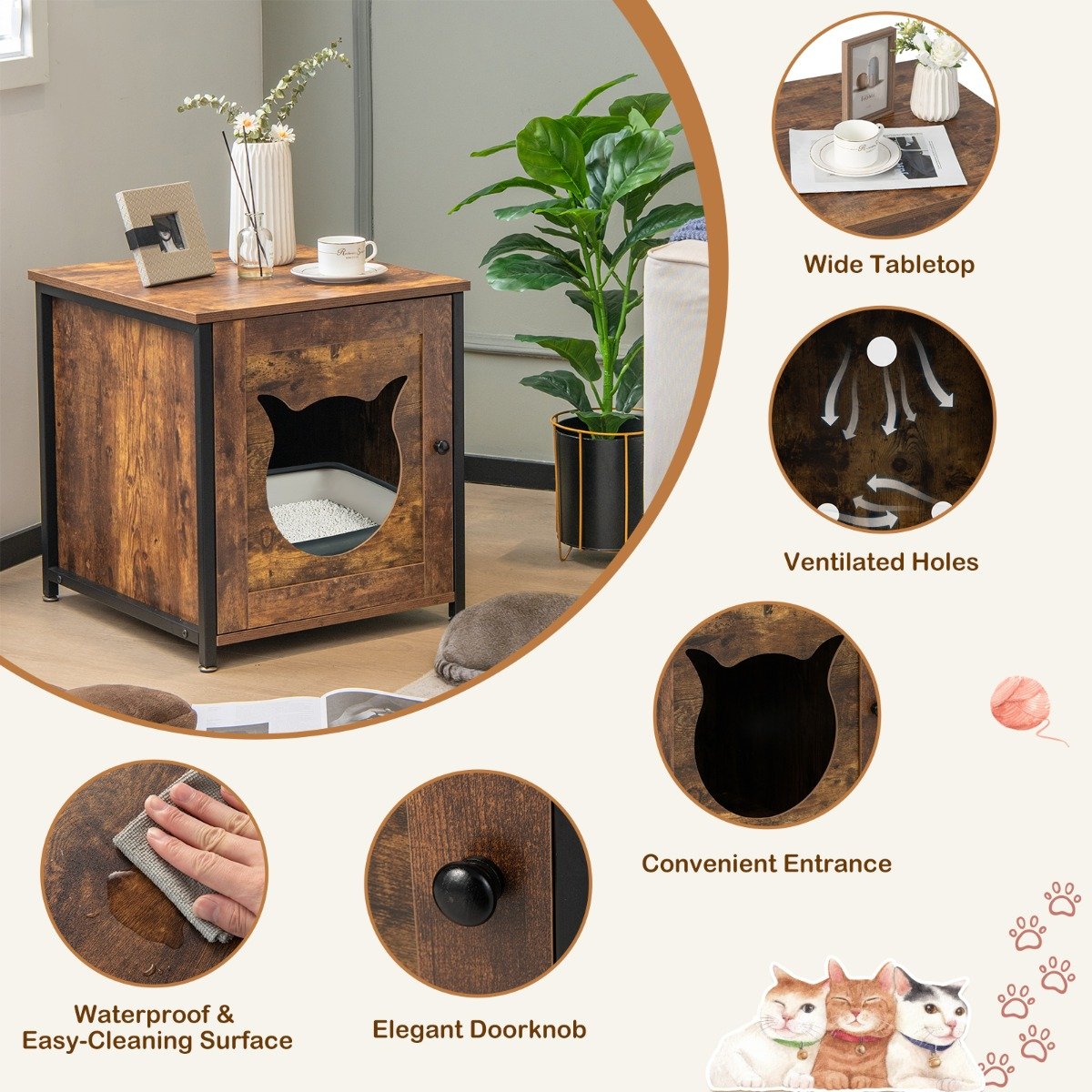 Wide Tabletop

Ventilated Holes

Convenient Entrance

Waterproof & Easy-Cleaning Surface

Elegant Doorknob