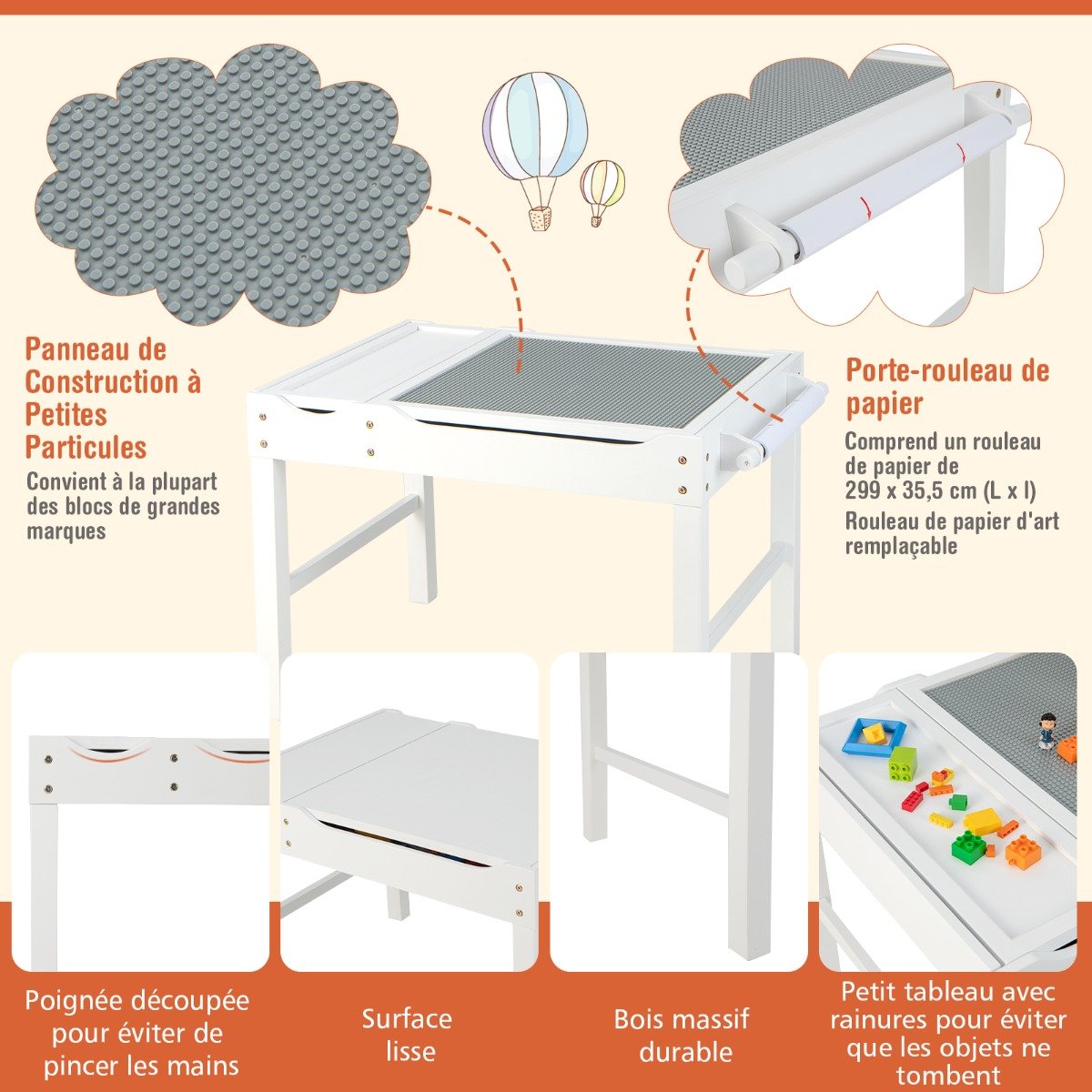 Panneau de Construction à Petites Particules

Convient à la plupart des blocs de grandes marques

Porte-rouleau de papier

Comprend un rouleau de papier de 299 x 35,5 cm (L x l)

Rouleau de papier d'art remplaçable

Poignée découpée pour éviter de pincer les mains

Surface lisse

Bois massif durable

Petit tableau avec rainures pour éviter que les objets ne tombent