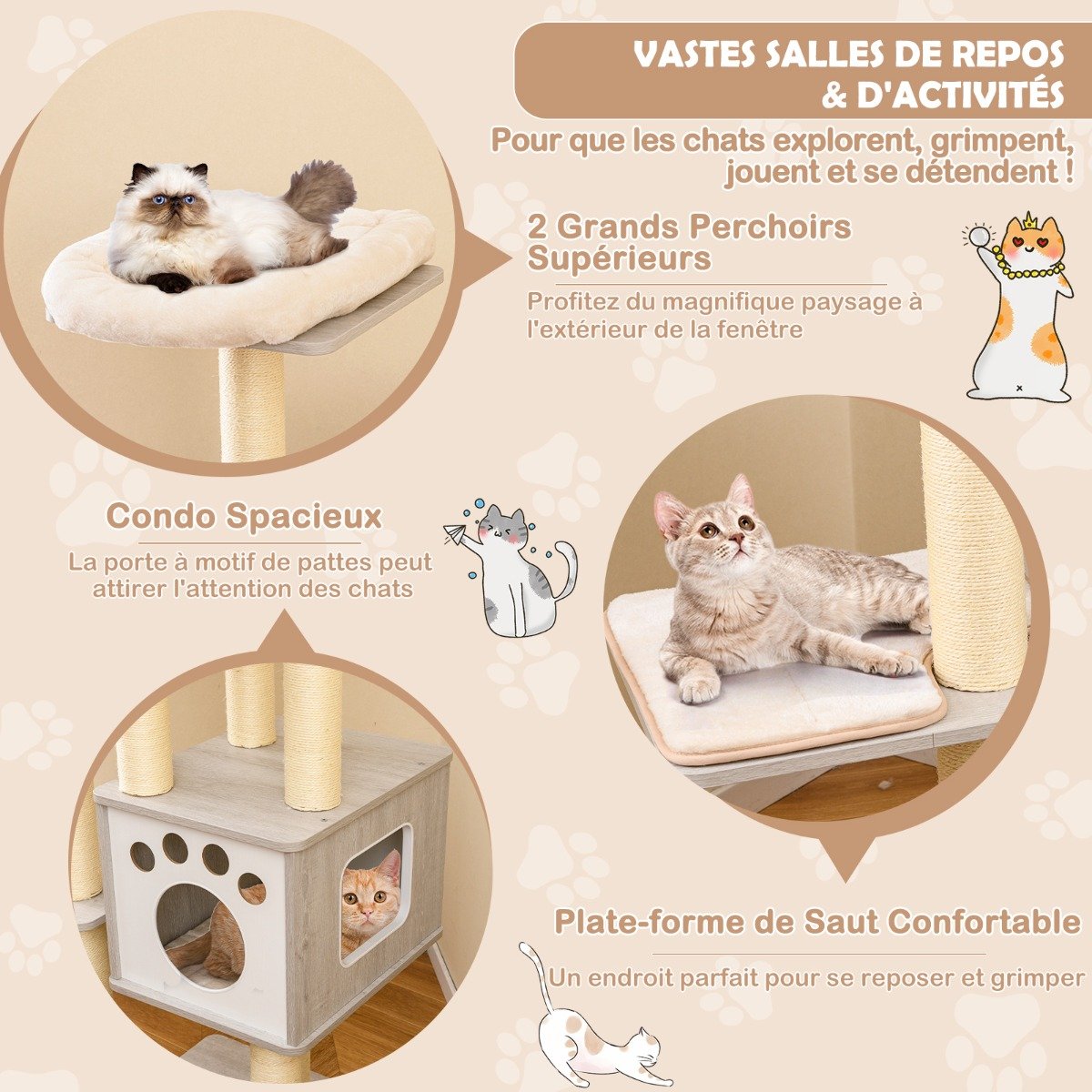 VASTES SALLES DE REPOS & D'ACTIVITÉS

Pour que les chats explorent, grimpent, jouent et se détendent !

2 Grands Perchoirs Supérieurs

Profitez du magnifique paysage à l'extérieur de la fenêtre

Condo Spacieux

La porte à motif de pattes peut attirer l'attention des chats

Plate-forme de Saut Confortable

Un endroit parfait pour se reposer et grimper