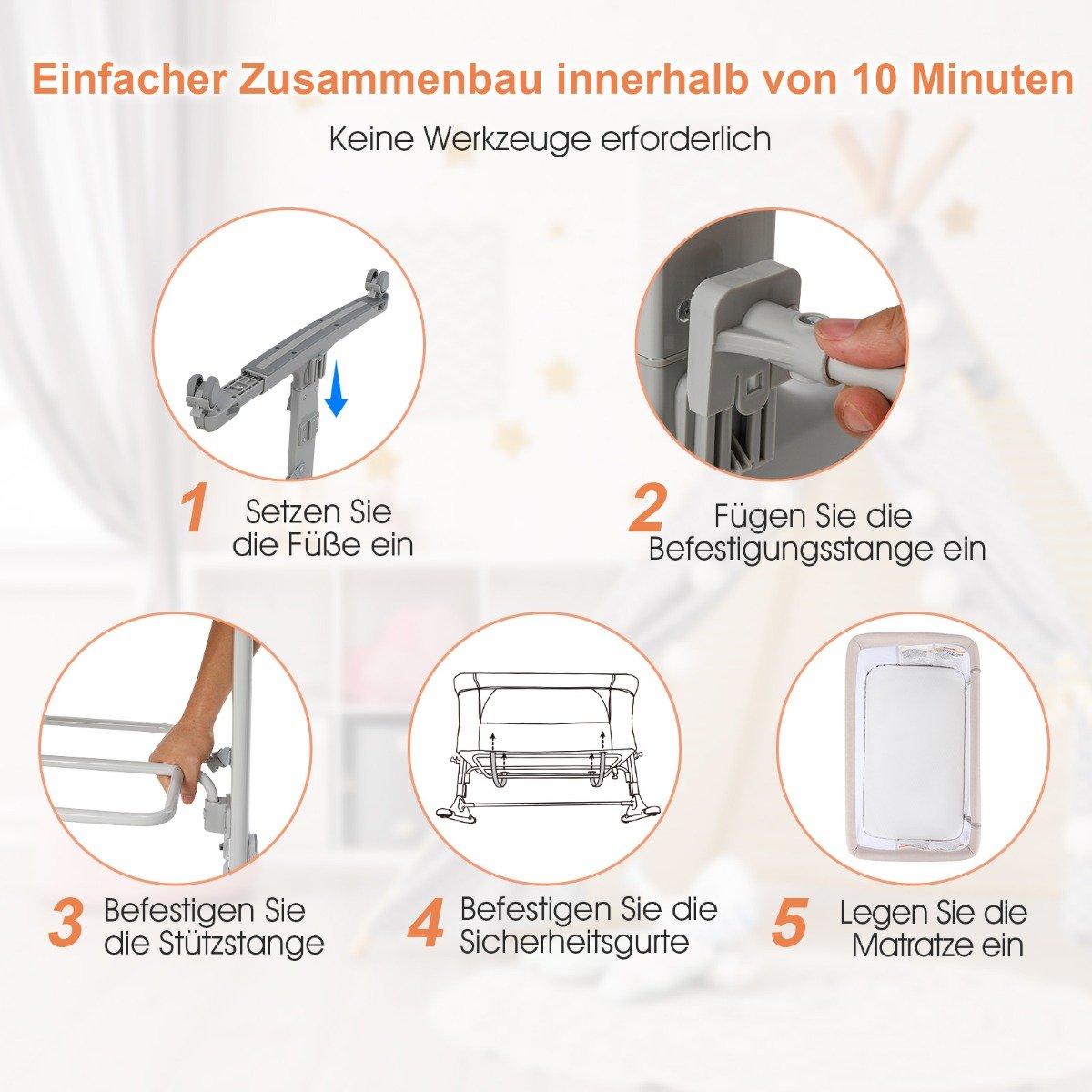 Einfacher Zusammenbau innerhalb von 10 Minuten

Keine Werkzeuge erforderlich

1 Setzen Sie die Füße ein

2 Fügen Sie die Befestigungsstange ein

3 Befestigen Sie die Stützstange

4 Befestigen Sie die Sicherheitsgurte

5 Legen Sie die Matratze ein