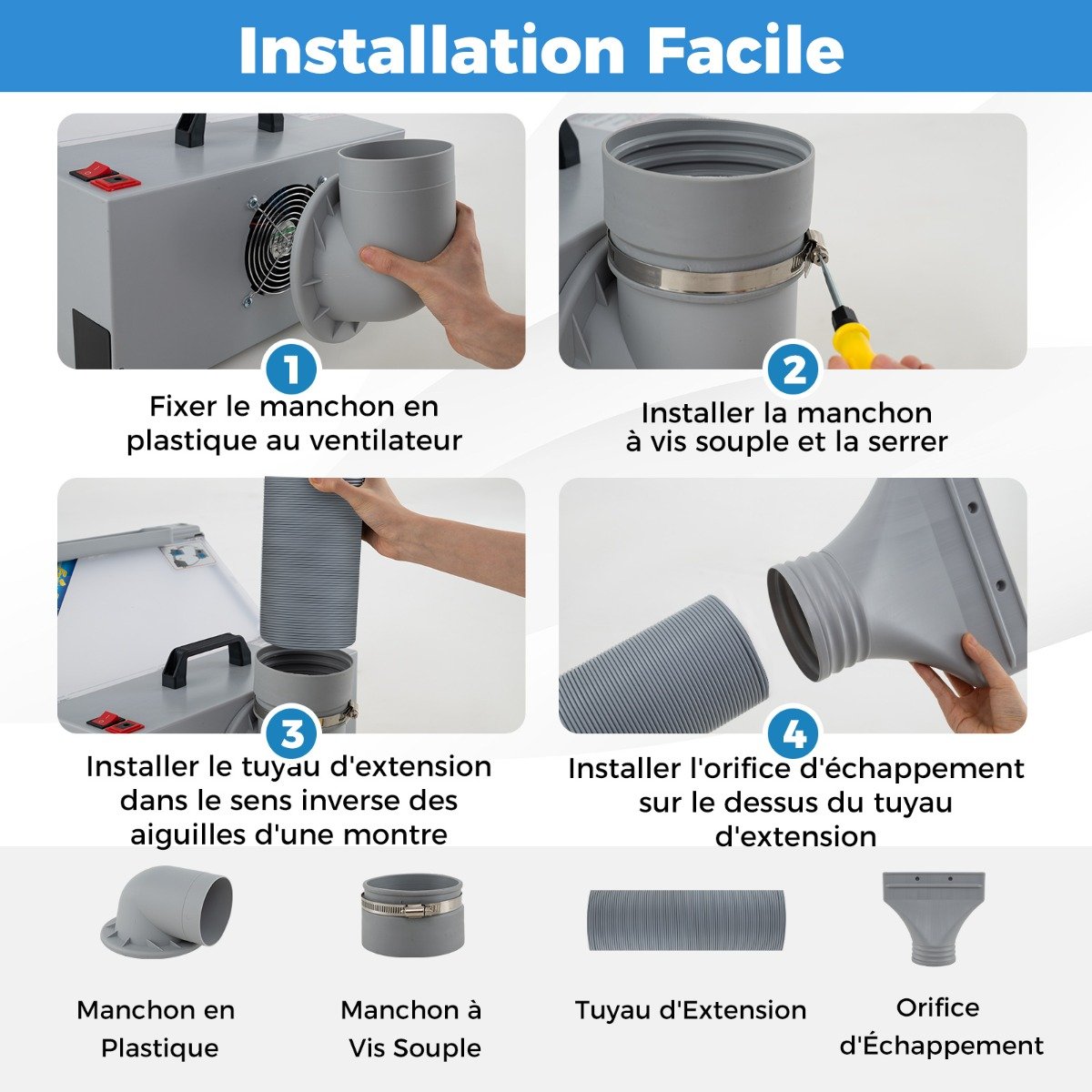 Installation Facile

1

Fixer le manchon en plastique au ventilateur

2

Installer la manchon à vis souple et la serrer

3

Installer le tuyau d'extension dans le sens inverse des aiguilles d'une montre

4

Installer l'orifice d'échappement sur le dessus du tuyau d'extension

Manchon en Plastique

Manchon à Vis Souple

Tuyau d'Extension

Orifice d'Échappement