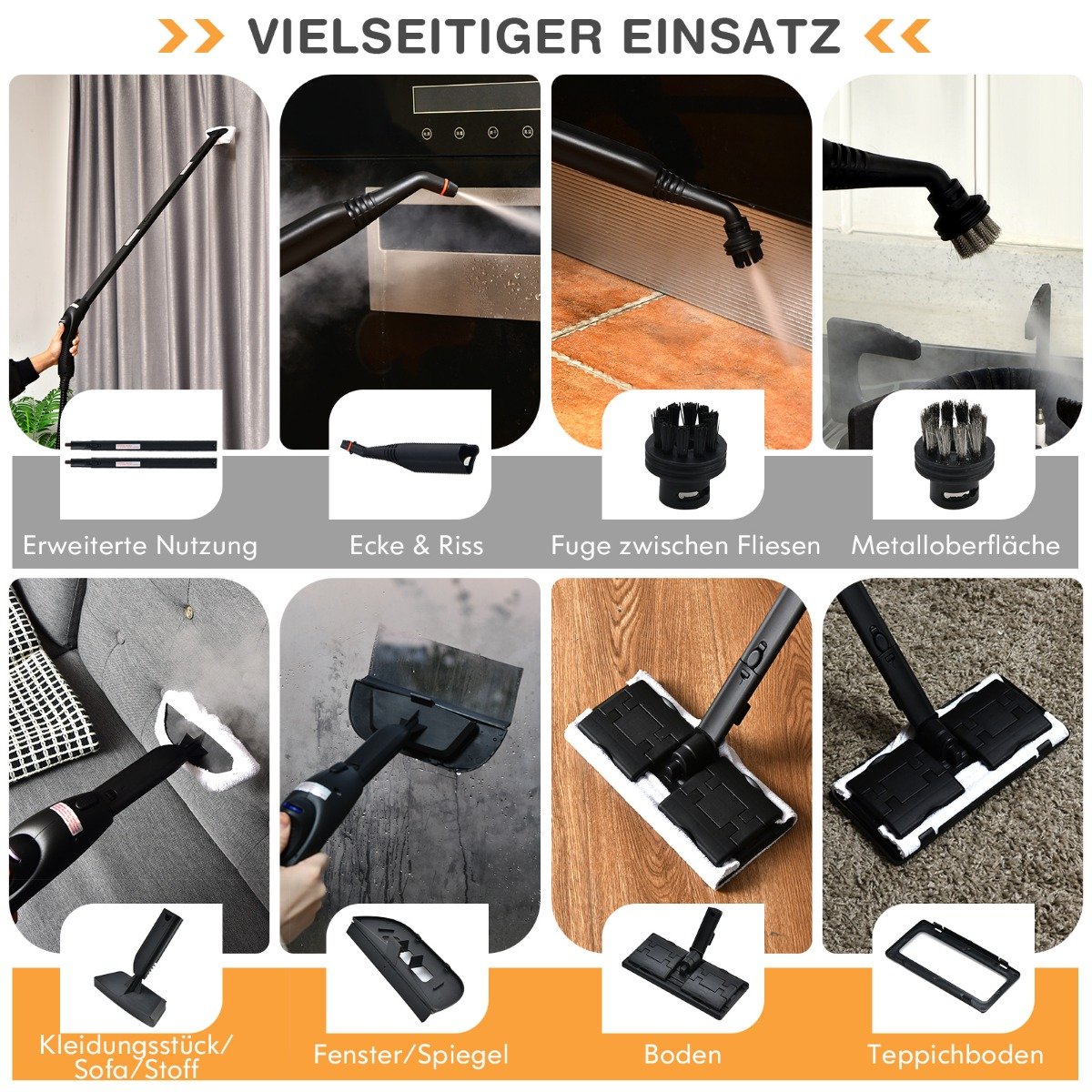 VIELSEITIGER EINSATZ

Erweiterte Nutzung

Ecke & Riss

Fuge zwischen Fliesen

Metalloberfläche

Kleidungsstück/ Sofa/Stoff

Fenster/Spiegel

Boden

Teppichboden