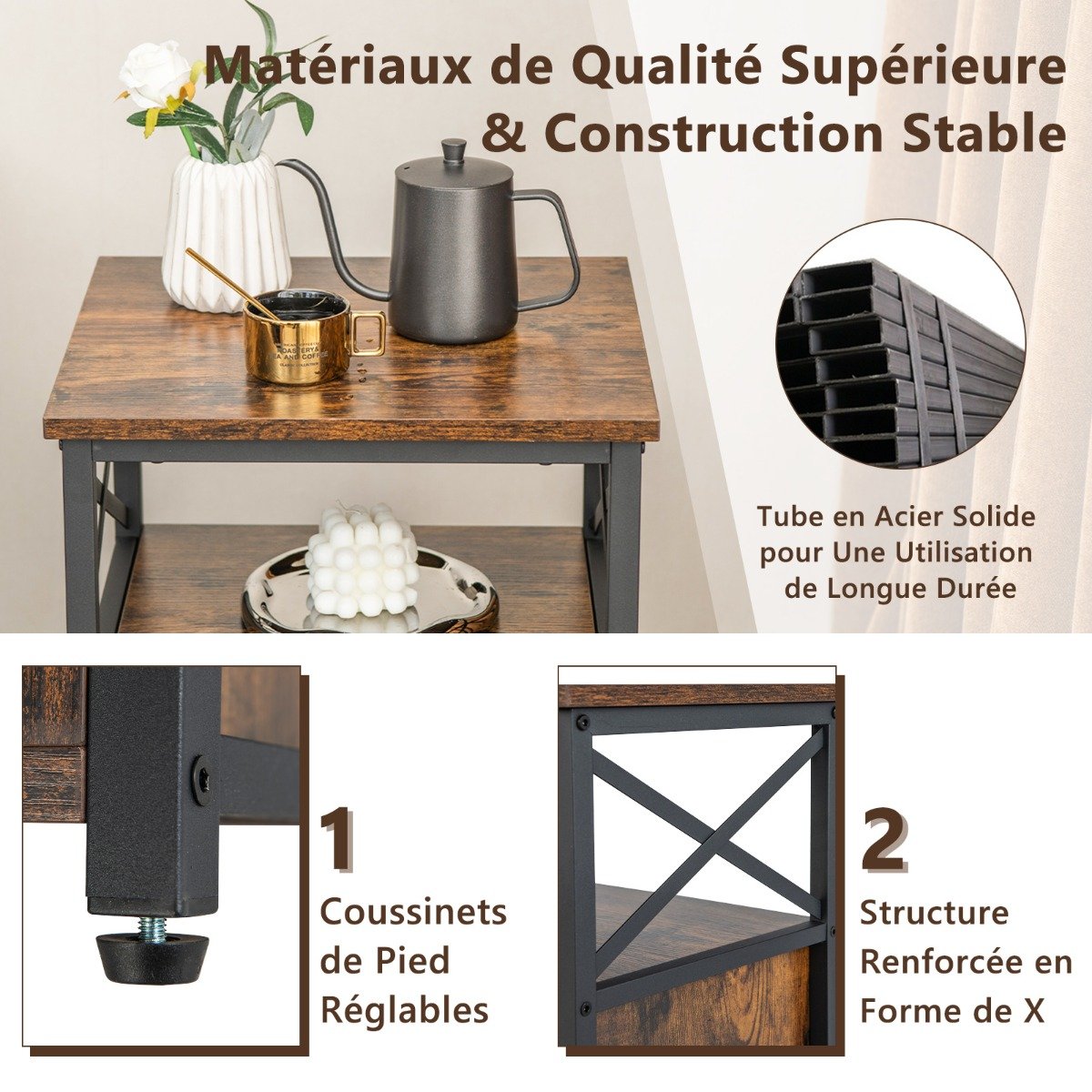 Matériaux de Qualité Supérieure & Construction Stable

Tube en Acier Solide pour Une Utilisation de Longue Durée

1

Coussinets de Pied Réglables

2

Structure Renforcée en Forme de X