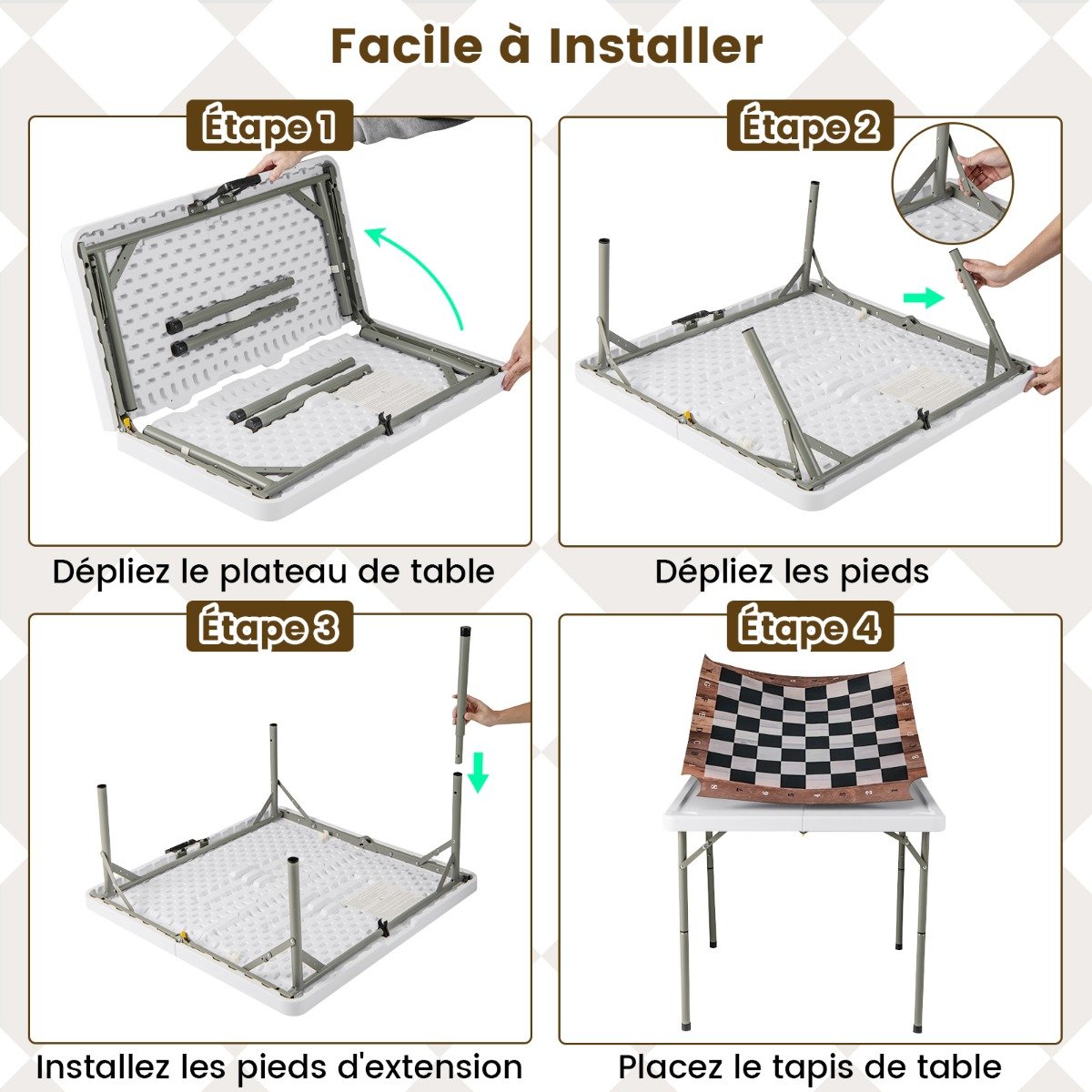 Facile à Installer

Étape 1

Dépliez le plateau de table

Étape 2

Dépliez les pieds

Étape 3

Installez les pieds d'extension

Étape 4

Placez le tapis de table